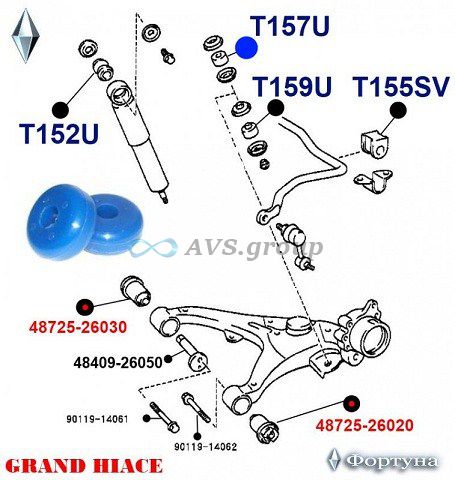 T157U
T159U
T155SV
T152U
AVS.group
48725-26030
48409-26050
90119-14061
90119-14062
48725-26020
GRAND HIACE
Фортуна